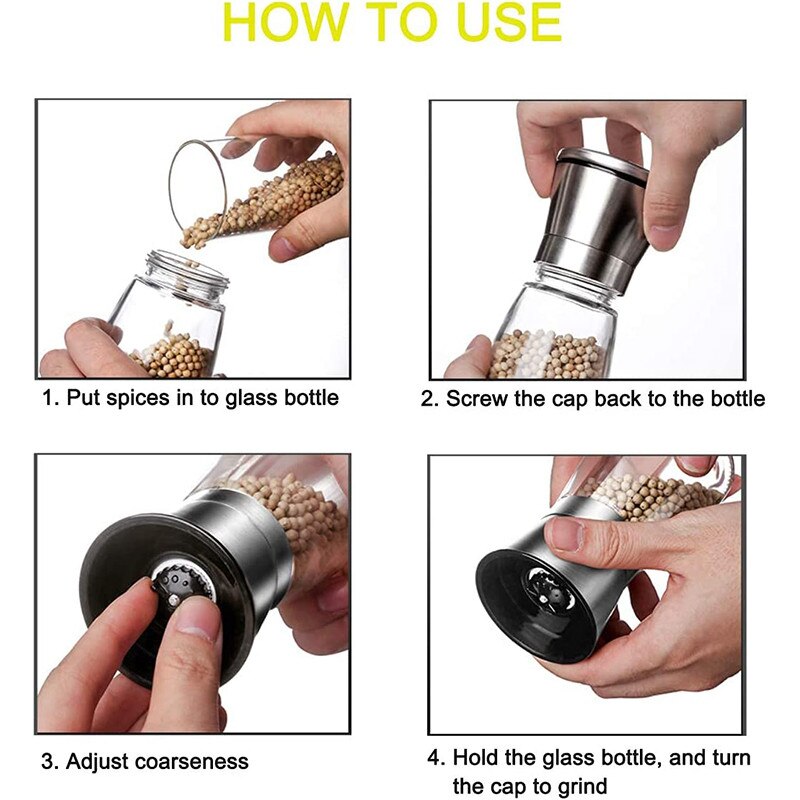 HOW TO USE

1. Put spices in to glass bottle

2. Screw the cap back to the bottle

3. Adjust coarseness

4. Hold the glass bottle, and turn the cap to grind